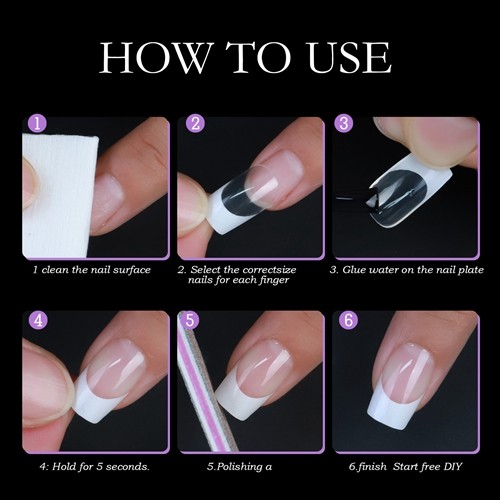 HOW TO USE

1

1 clean the nail surface

2

2. Select the correctsize nails for each finger

3

3. Glue water on the nail plate

4

4: Hold for 5 seconds.

5

5.Polishing a

6

6.finish Start free DIY