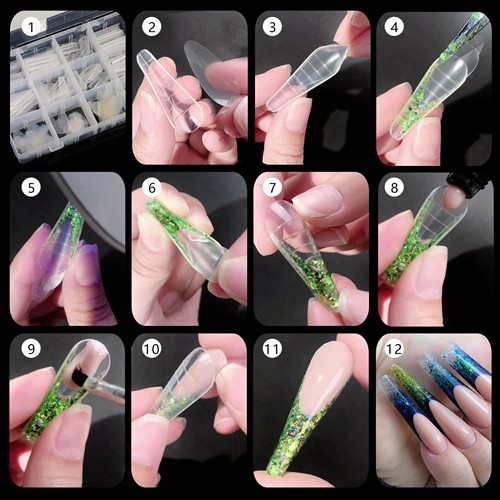 1
2
3
4
5
6
7
8
9
10
11
12