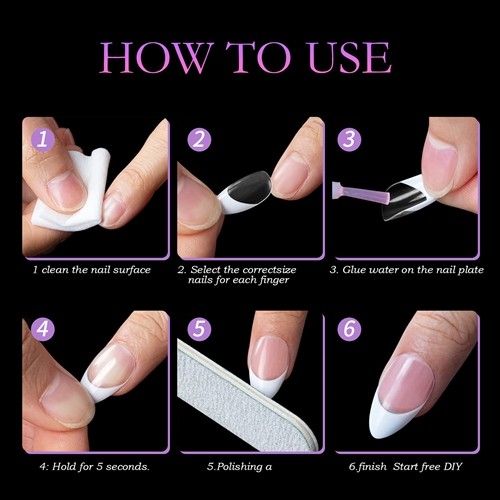 HOW TO USE

1

1 clean the nail surface

2

2. Select the correctsize nails for each finger

3

3. Glue water on the nail plate

4

4: Hold for 5 seconds.

5

5.Polishing a

6

6.finish Start free DIY