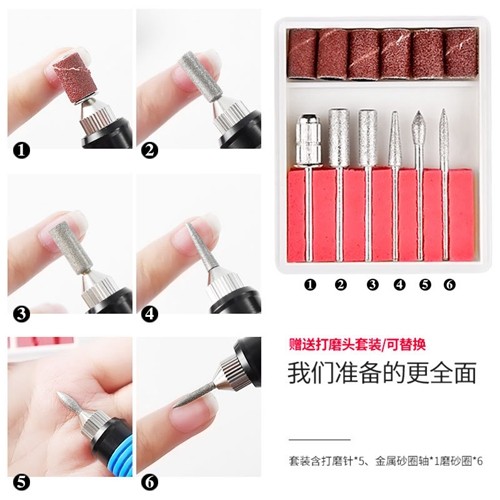 ❶ ❷

❸ ❹

❺ ❻

❶ ❷ ❸ ❹ ❺ ❻

赠送打磨头套装/可替换

我们准备的更全面

套装含打磨针*5、金属砂圈轴*1磨砂圈*6