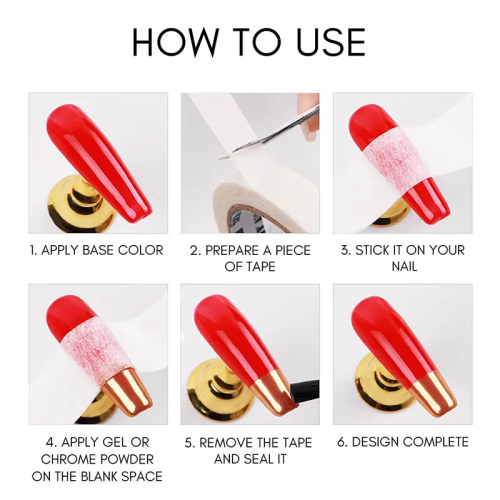 HOW TO USE

1. APPLY BASE COLOR

2. PREPARE A PIECE OF TAPE

3. STICK IT ON YOUR NAIL

4. APPLY GEL OR CHROME POWDER ON THE BLANK SPACE

5. REMOVE THE TAPE AND SEAL IT

6. DESIGN COMPLETE