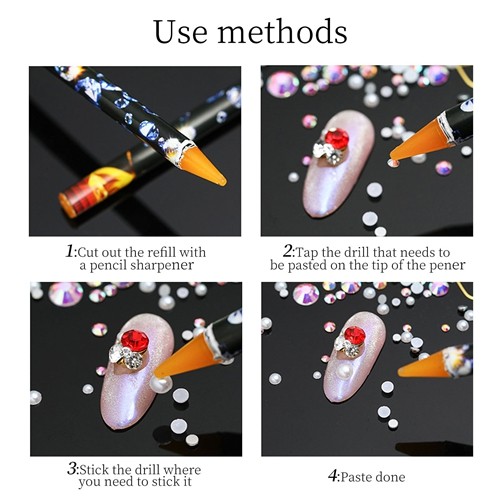 Use methods

1:Cut out the refill with a pencil sharpener

2:Tap the drill that needs to be pasted on the tip of the pener

3:Stick the drill where you need to stick it

4:Paste done