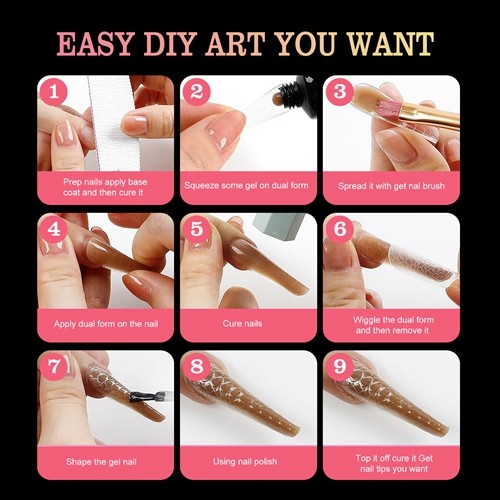 EASY DIY ART YOU WANT

1
Prep nails apply base coat and then cure it

2
Squeeze some gel on dual form

3
Spread it with get nal brush

4
Apply dual form on the nail

5
Cure nails

6
Wiggle the dual form and then remove it

7
Shape the gel nail

8
Using nail polish

9
Top it off cure it Get nail tips you want