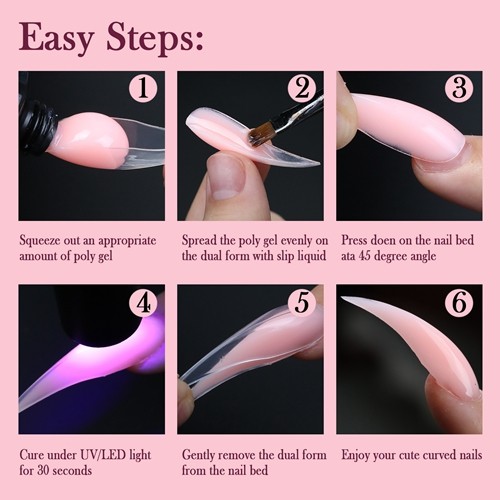 Easy Steps:

1

Squeeze out an appropriate amount of poly gel

2

Spread the poly gel evenly on the dual form with slip liquid

3

Press doen on the nail bed ata 45 degree angle

4

Cure under UV/LED light for 30 seconds

5

Gently remove the dual form from the nail bed

6

Enjoy your cute curved nails