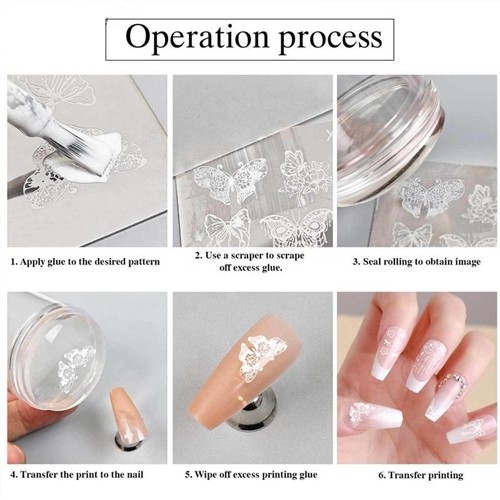 Operation process

1. Apply glue to the desired pattern

2. Use a scraper to scrape off excess glue.

3. Seal rolling to obtain image

4. Transfer the print to the nail

5. Wipe off excess printing glue

6. Transfer printing