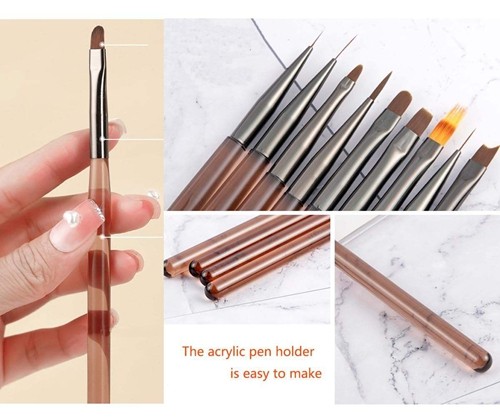 The acrylic pen holder
is easy to make