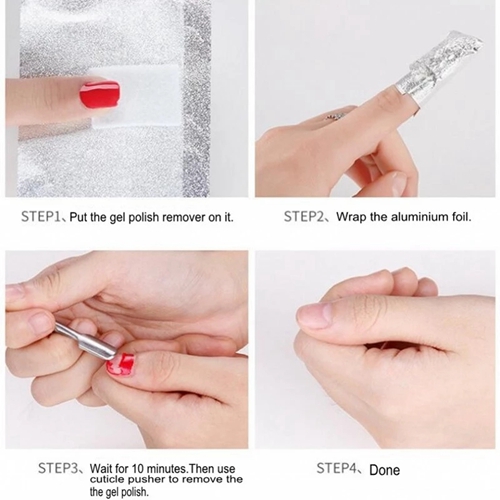 STEP1、Put the gel polish remover on it.

STEP2、Wrap the aluminium foil.

STEP3、Wait for 10 minutes.Then use cuticle pusher to remove the the gel polish.

STEP4、Done