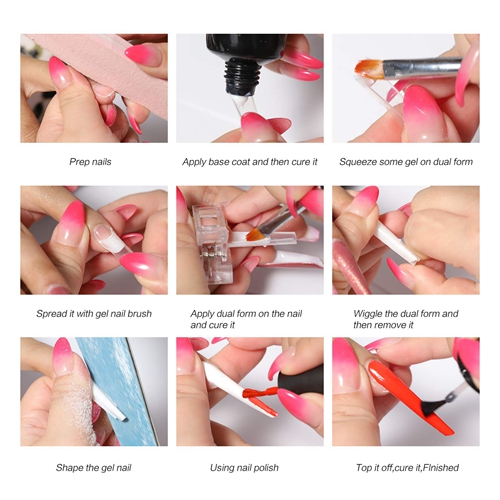 Prep nails

Apply base coat and then cure it

Squeeze some gel on dual form

Spread it with gel nail brush

Apply dual form on the nail and cure it

Wiggle the dual form and then remove it

Shape the gel nail

Using nail polish

Top it off,cure it,FInished